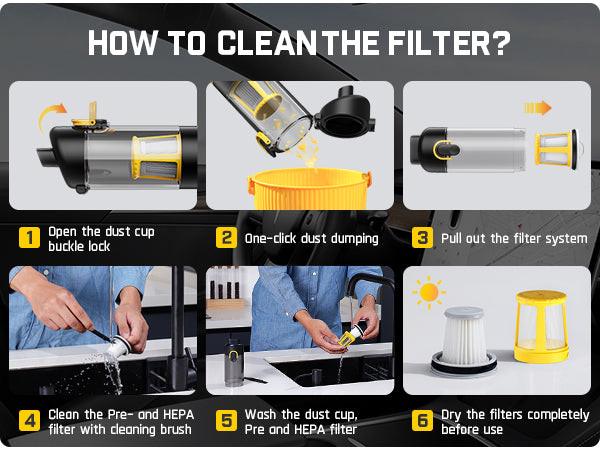 HOW TO CLEAN THE FILTER?

1 Open the dust cup buckle lock

2 One-click dust dumping

3 Pull out the filter system

4 Clean the Pre- and HEPA filter with cleaning brush

5 Wash the dust cup, Pre and HEPA filter

6 Dry the filters completely before use