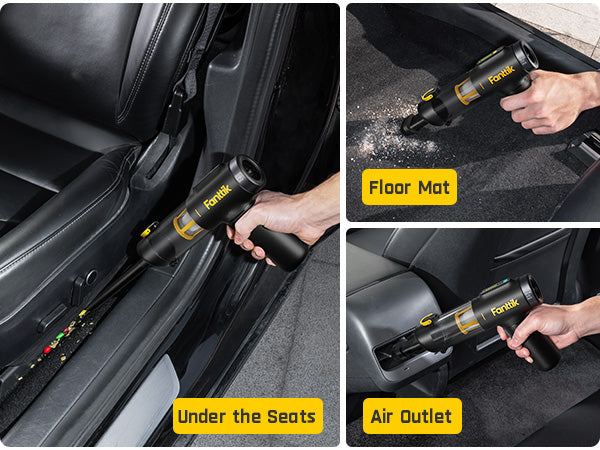 Fanttik

Under the Seats

Fanttik

Floor Mat

Fanttik

Air Outlet