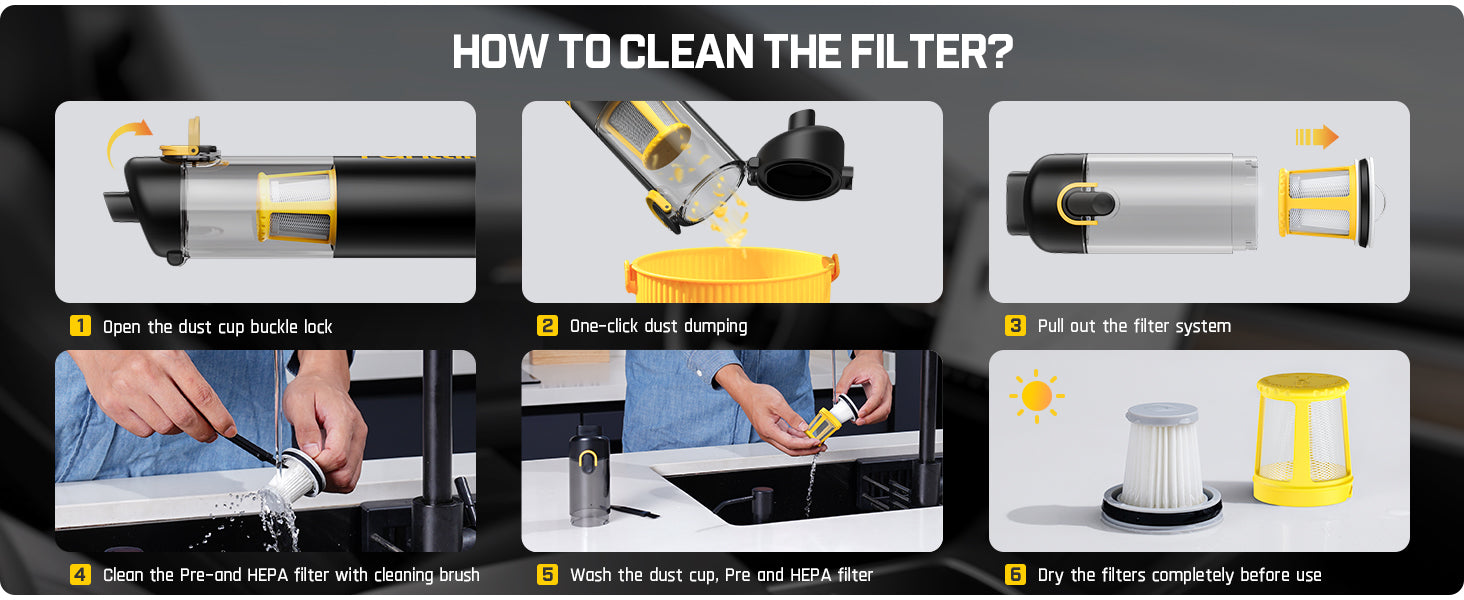 HOW TO CLEAN THE FILTER?

1 Open the dust cup buckle lock

2 One-click dust dumping

3 Pull out the filter system

4 Clean the Pre-and HEPA filter with cleaning brush

5 Wash the dust cup, Pre and HEPA filter

6 Dry the filters completely before use