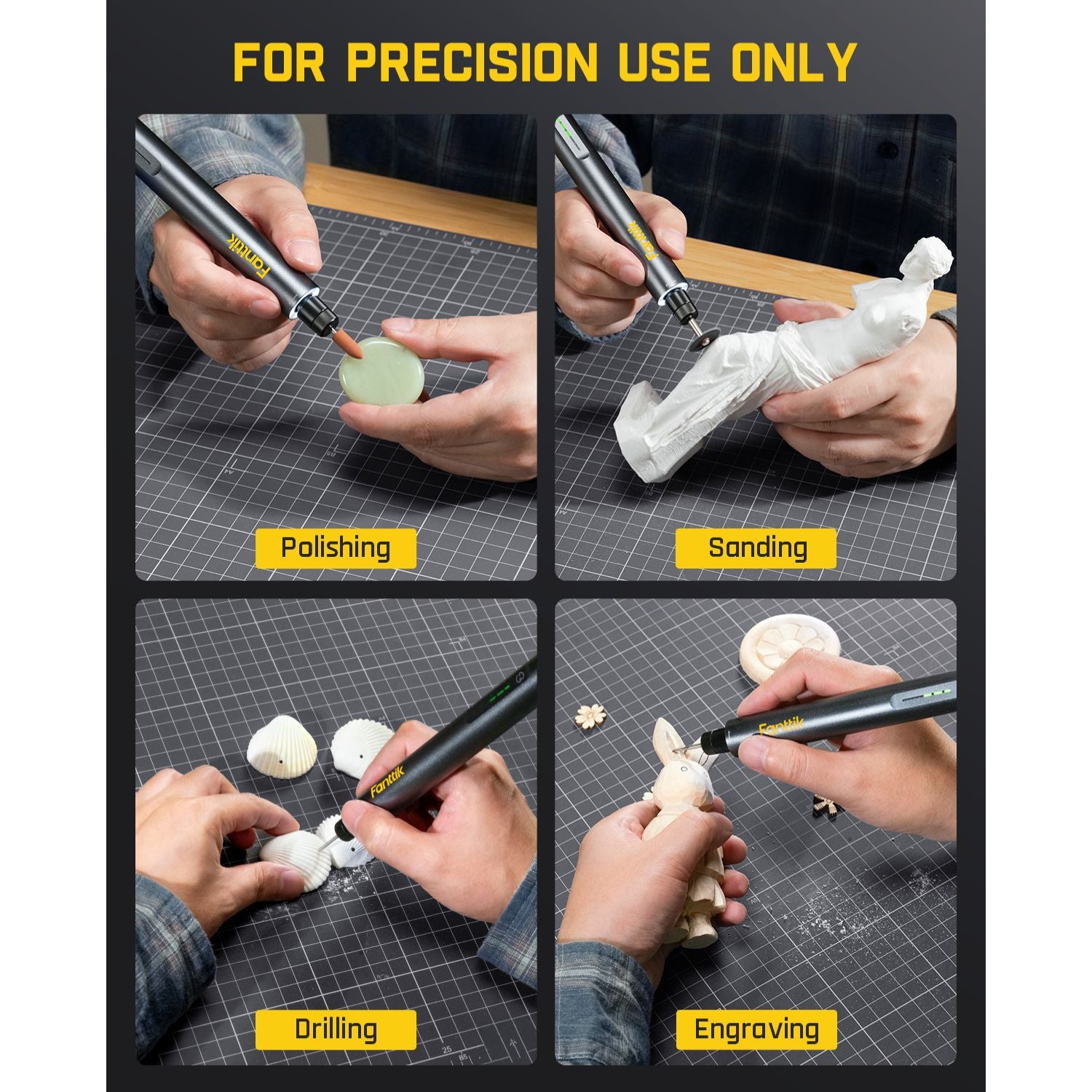 FOR PRECISION USE ONLY

Fanttik

Polishing

Fanttik

Sanding

Fanttik

Drilling

Fanttik

Engraving