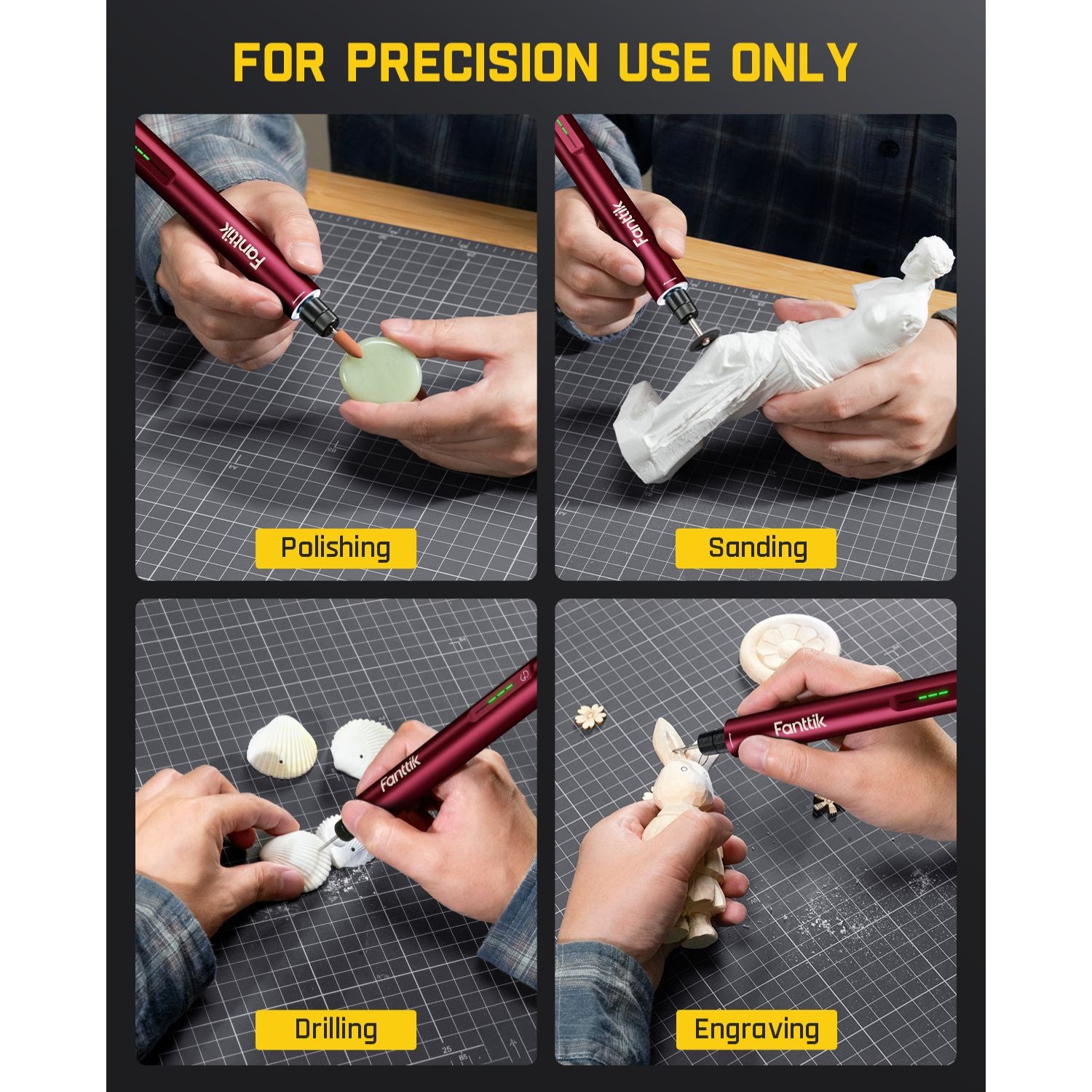 FOR PRECISION USE ONLY

Fanttik

Polishing

Fanttik

Sanding

Fanttik

Drilling

Fanttik

Engraving