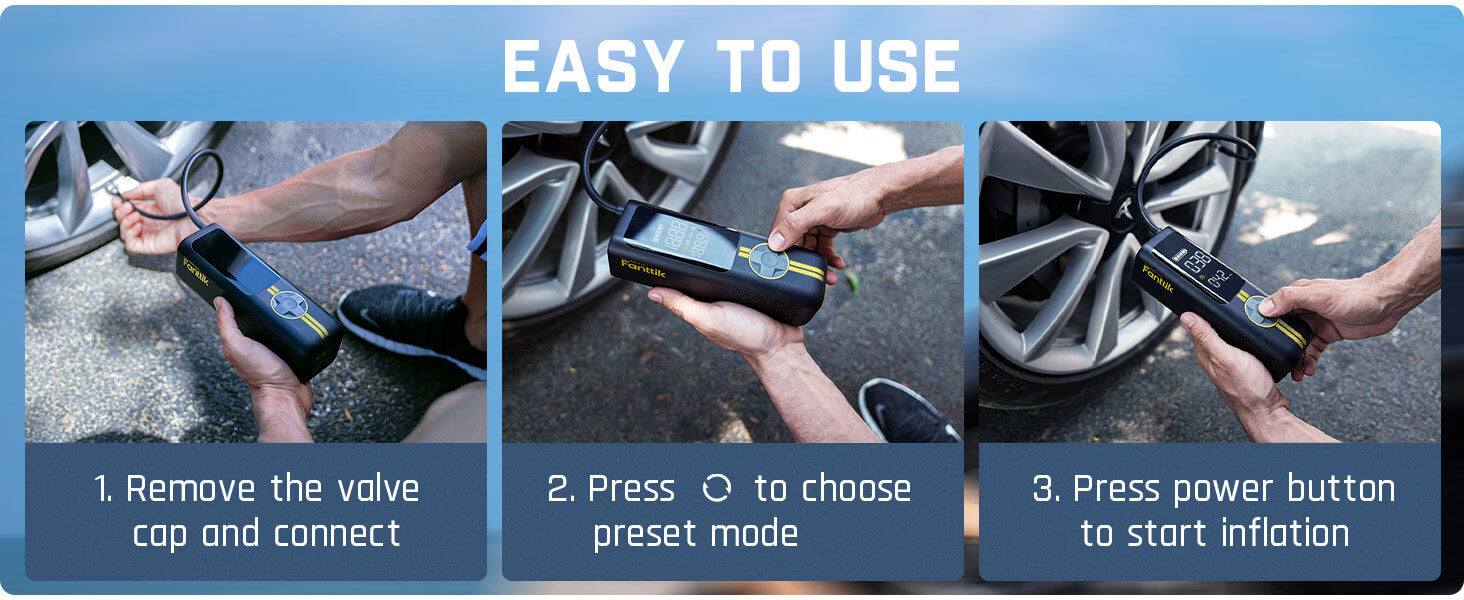 EASY TO USE

Fanttik

1. Remove the valve cap and connect

Fanttik

2. Press to choose preset mode

Fanttik

3. Press power button to start inflation