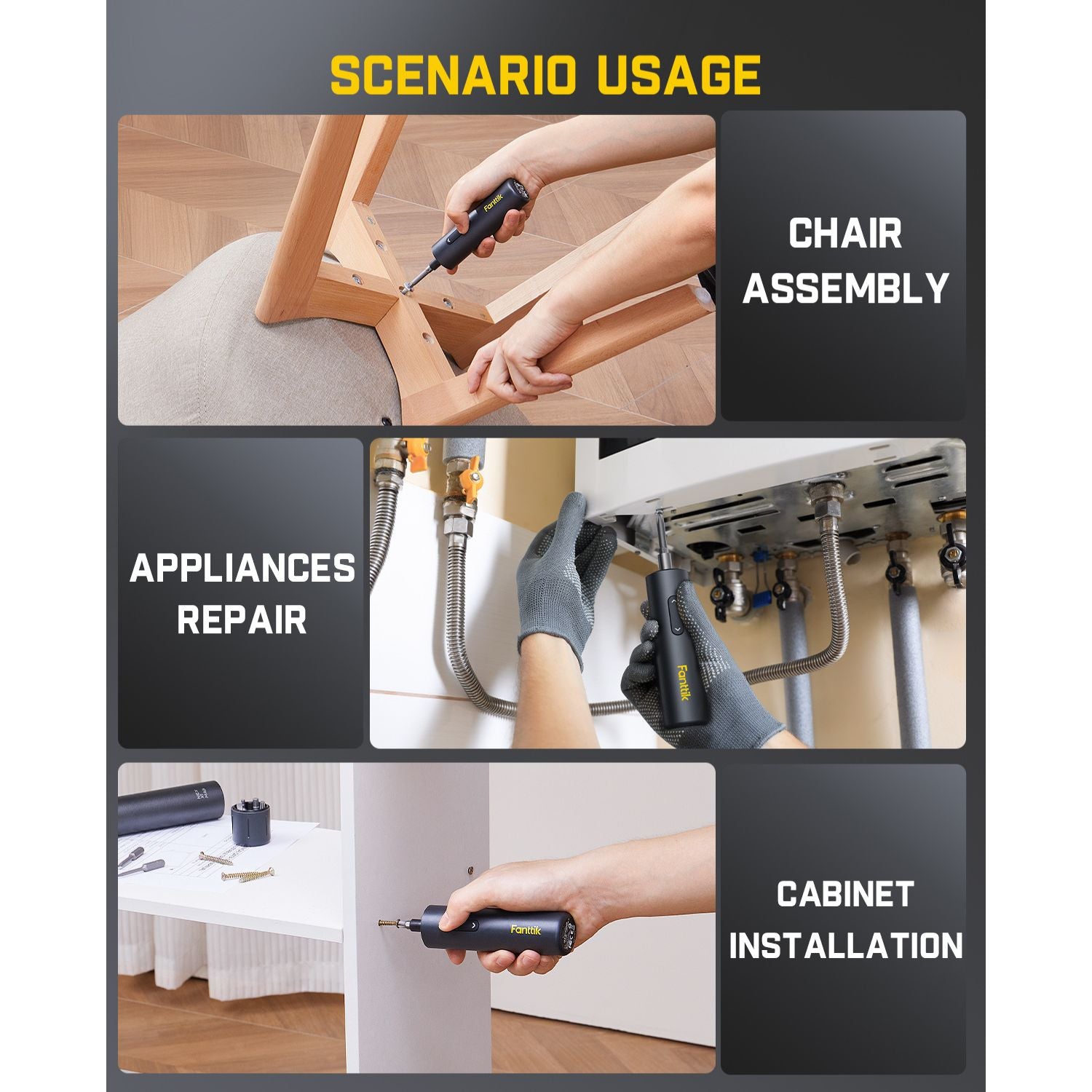 SCENARIO USAGE

Fanttik

CHAIR ASSEMBLY

APPLIANCES REPAIR

Fanttik

Fanttik

CABINET INSTALLATION