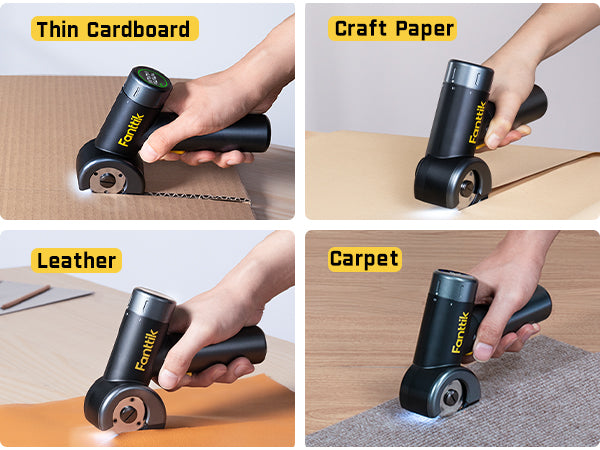 Thin Cardboard

Fanttik

Craft Paper

Fanttik

Leather

Fanttik

Carpet

Fanttik