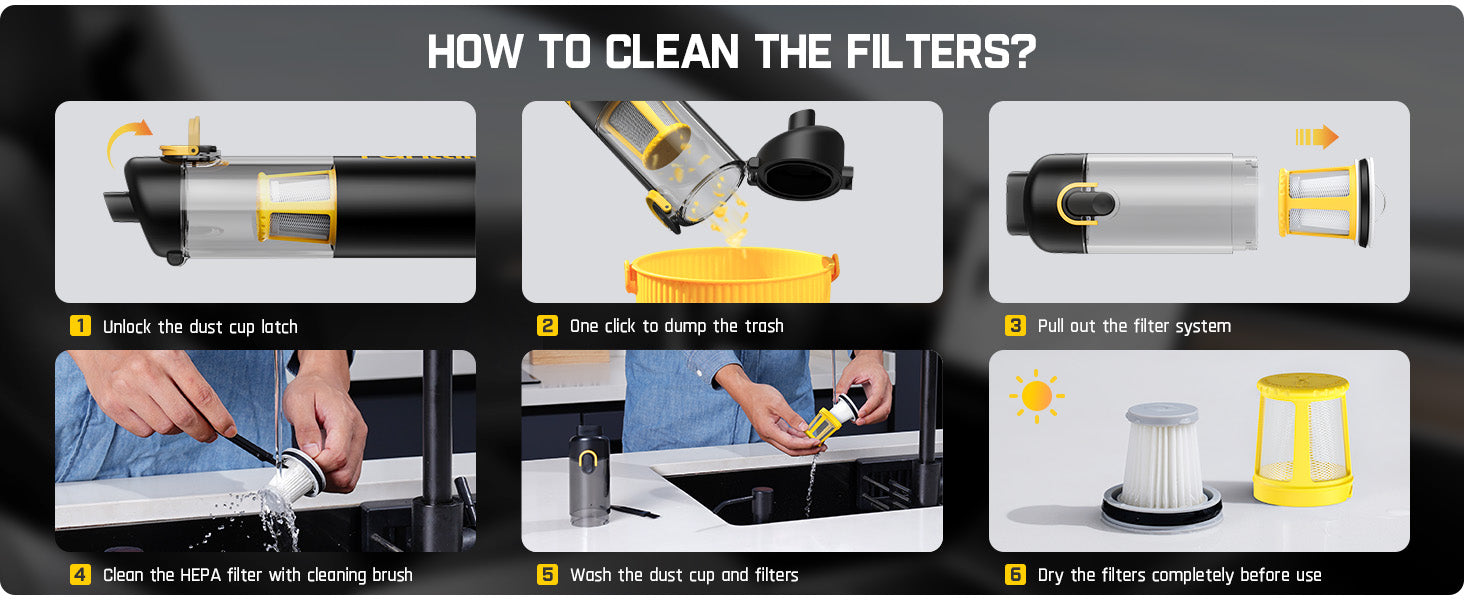 HOW TO CLEAN THE FILTERS?

1 Unlock the dust cup latch

2 One click to dump the trash

3 Pull out the filter system

4 Clean the HEPA filter with cleaning brush

5 Wash the dust cup and filters

6 Dry the filters completely before use