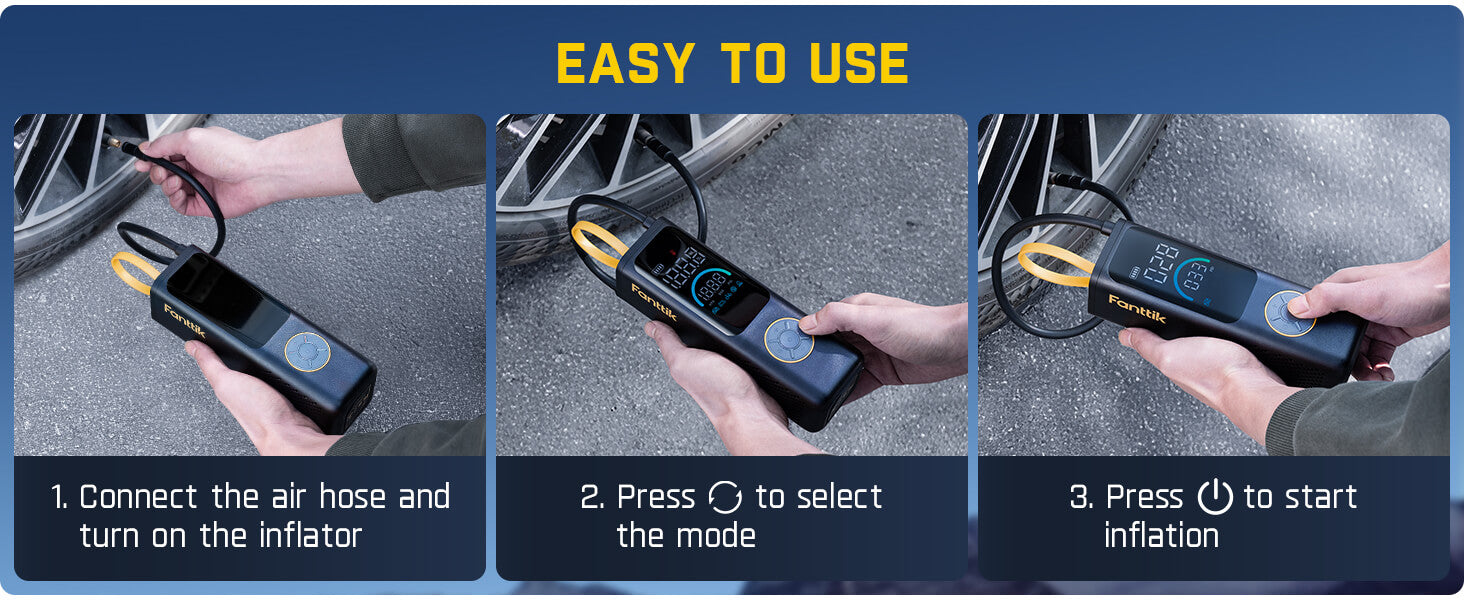 EASY TO USE

Fanttik

1. Connect the air hose and turn on the inflator

Fanttik

2. Press to select the mode

Fanttik

3. Press to start inflation